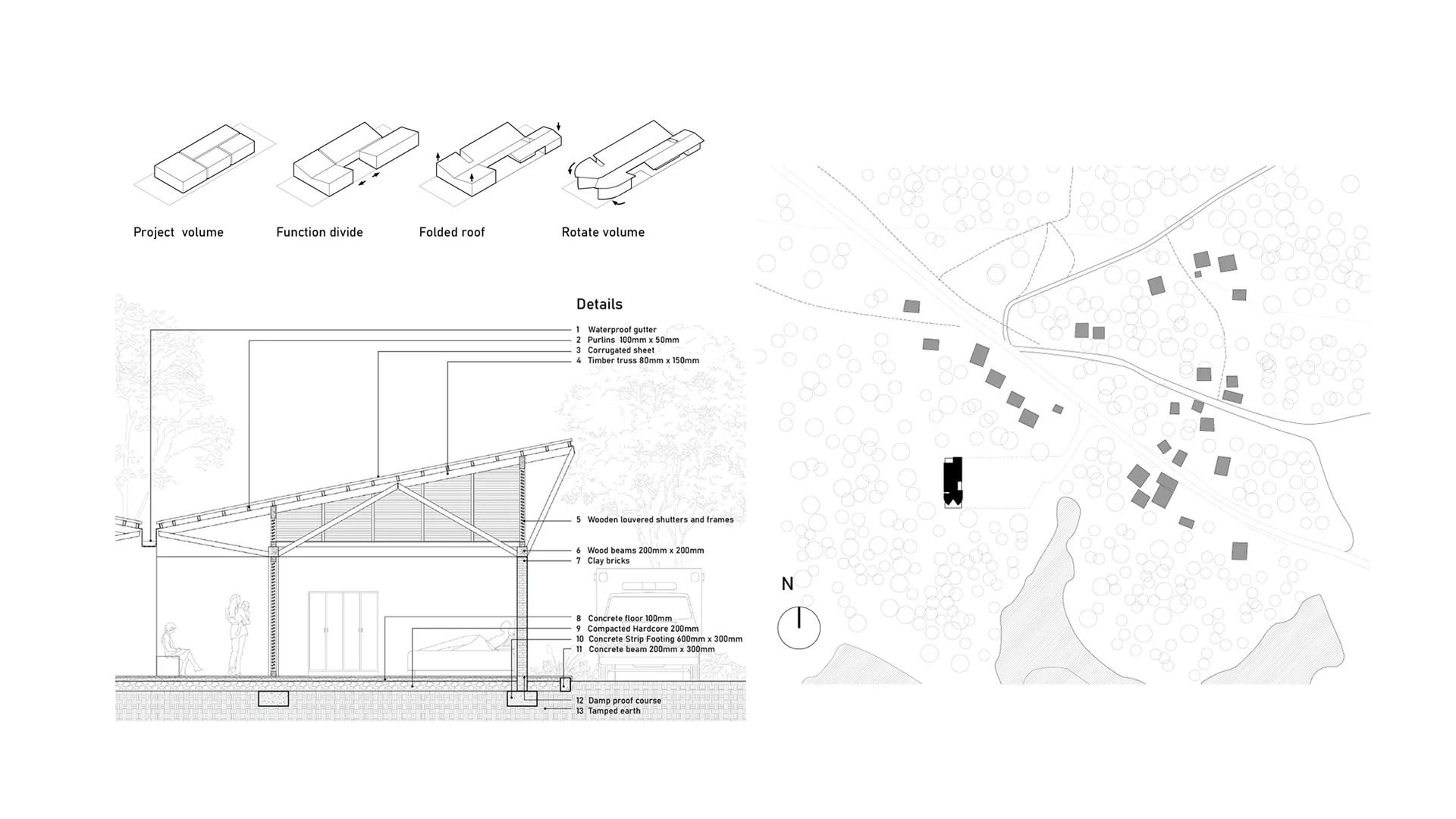 Project volume

Function divide

Folded roof

Rotate volume

Details

1 Waterproof gutter
2 Purlins 100mm x 50mm
3 Corrugated sheet
4 Timber truss 80mm x 150mm

5 Wooden louvered shutters and frames

6 Wood beams 200mm x 200mm
7 Clay bricks

8 Concrete floor 100mm
9 Compacted Hardcore 200mm
10 Concrete Strip Footing 600mm x 300mm
11 Concrete beam 200mm x 300mm

12 Damp proof course
13 Tamped earth

N